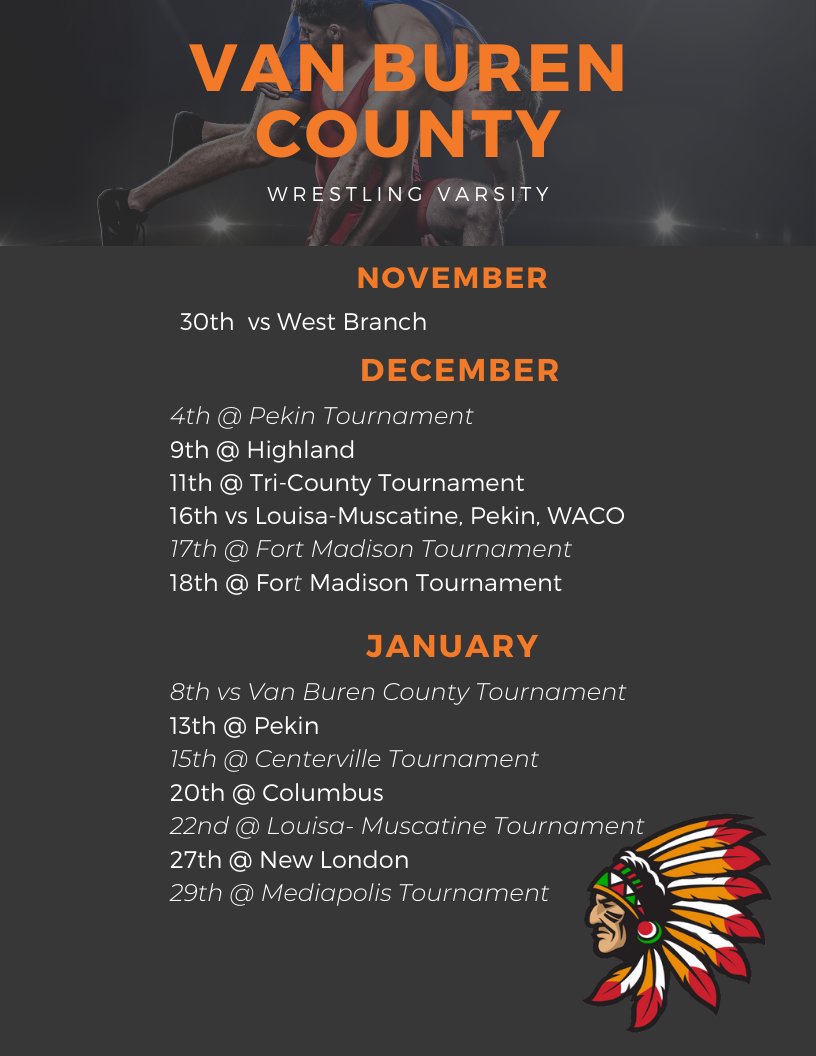 VAN BUREN COUNTY

WRESTLING VARSITY

NOVEMBER

30th vs West Branch

DECEMBER

4th @ Pekin Tournament
9th @ Highland
11th @ Tri-County Tournament
16th vs Louisa-Muscatine, Pekin, WACO
17th @ Fort Madison Tournament
18th @ Fort Madison Tournament

JANUARY

8th vs Van Buren County Tournament
13th @ Pekin
15th @ Centerville Tournament
20th @ Columbus
22nd @ Louisa- Muscatine Tournament
27th @ New London
29th @ Mediapolis Tournament